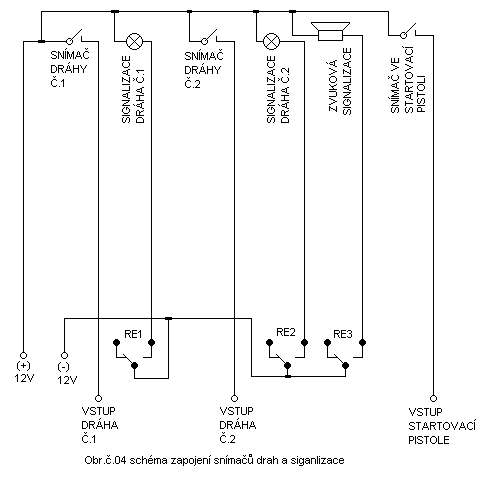 SNÍMAČ DRÁHY Č.1

SIGNALIZACE DRÁHA Č.1

SNÍMAČ DRÁHY Č.2

SIGNALIZACE DRÁHA Č.2

ZVUKOVÁ SIGNALIZACE

SNÍMAČ VE STARTOVACÍ PISTOLI

RE1

RE2

RE3

(+) 12V

(-) 12V

VSTUP DRÁHA Č.1

VSTUP DRÁHA Č.2

VSTUP STARTOVACÍ PISTOLE

Obr.č.04 schéma zapojení snímačů drah a siganlizace